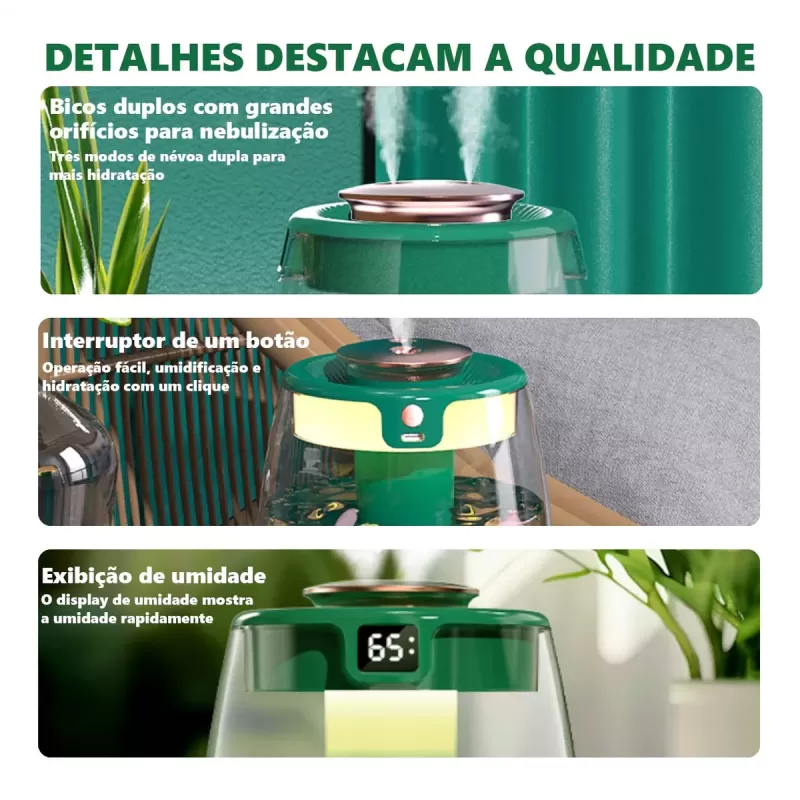 DETALHES DESTACAM A QUALIDADE

Bicos duplos com grandes orifícios para nebulização
Três modos de névoa dupla para mais hidratação

Interruptor de um botão
Operação fácil, umidificação e hidratação com um clique

Exibição de umidade
O display de umidade mostra a umidade rapidamente

65: